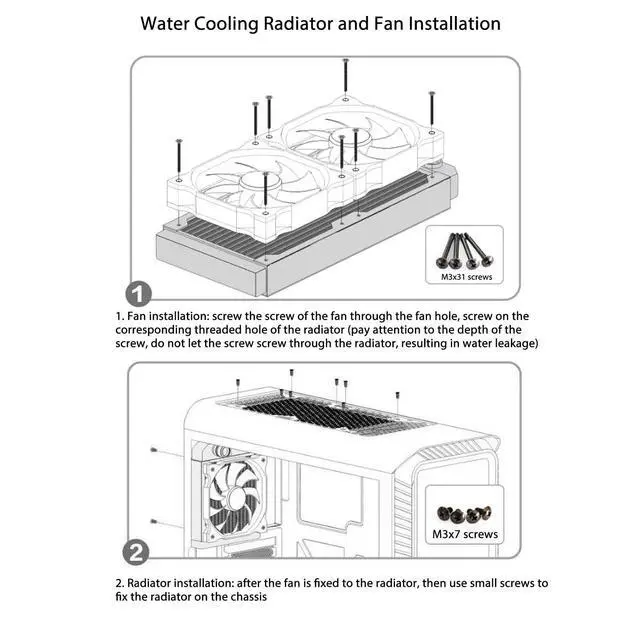 Water Cooling Radiator and Fan Installation

M3x31 screws

1

1. Fan installation: screw the screw of the fan through the fan hole, screw on the corresponding threaded hole of the radiator (pay attention to the depth of the screw, do not let the screw screw through the radiator, resulting in water leakage)

M3x7 screws

2

2. Radiator installation: after the fan is fixed to the radiator, then use small screws to fix the radiator on the chassis