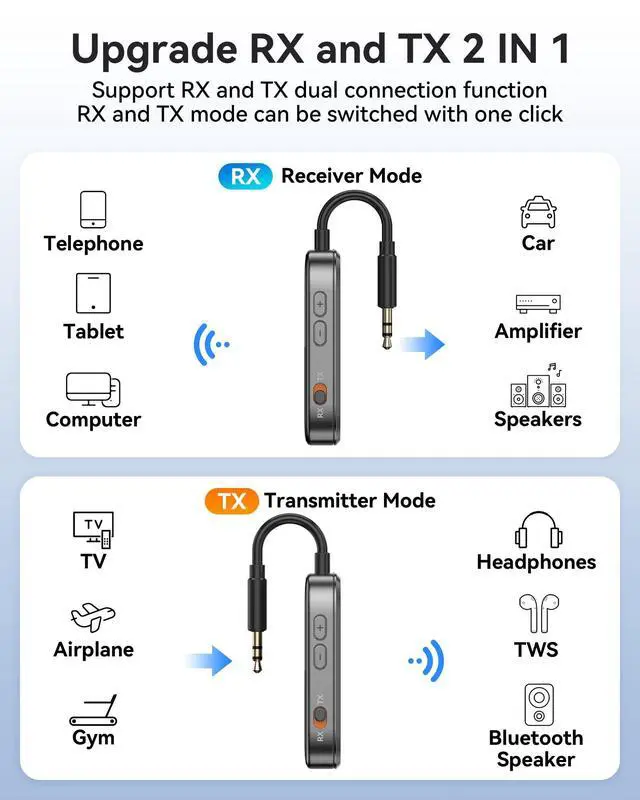 Upgrade RX and TX 2 IN 1

Support RX and TX dual connection function
RX and TX mode can be switched with one click

RX Receiver Mode

Telephone

Tablet

Computer

+
−
RX TX

Car

Amplifier

Speakers

TX Transmitter Mode

TV
TV

Airplane

Gym

+
−
RX TX

Headphones

TWS

Bluetooth Speaker