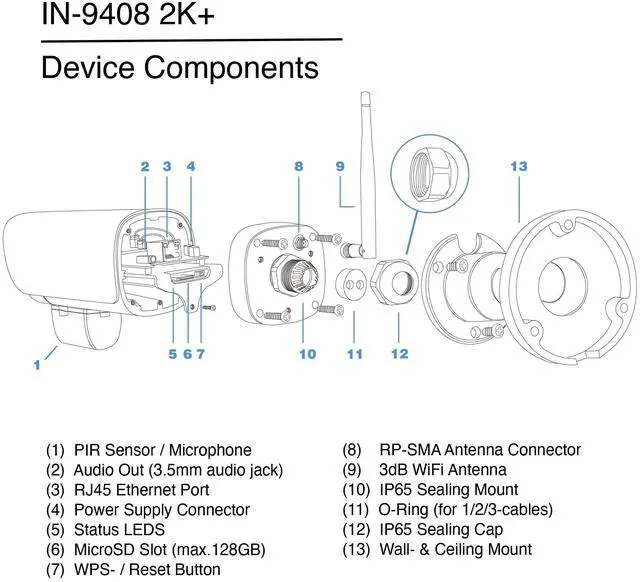 IN-9408 2K+

Device Components

2 3 4 8 9 13

1 5 6 7 10 11 12

(1) PIR Sensor / Microphone
(2) Audio Out (3.5mm audio jack)
(3) RJ45 Ethernet Port
(4) Power Supply Connector
(5) Status LEDS
(6) MicroSD Slot (max.128GB)
(7) WPS- / Reset Button

(8) RP-SMA Antenna Connector
(9) 3dB WiFi Antenna
(10) IP65 Sealing Mount
(11) O-Ring (for 1/2/3-cables)
(12) IP65 Sealing Cap
(13) Wall- & Ceiling Mount