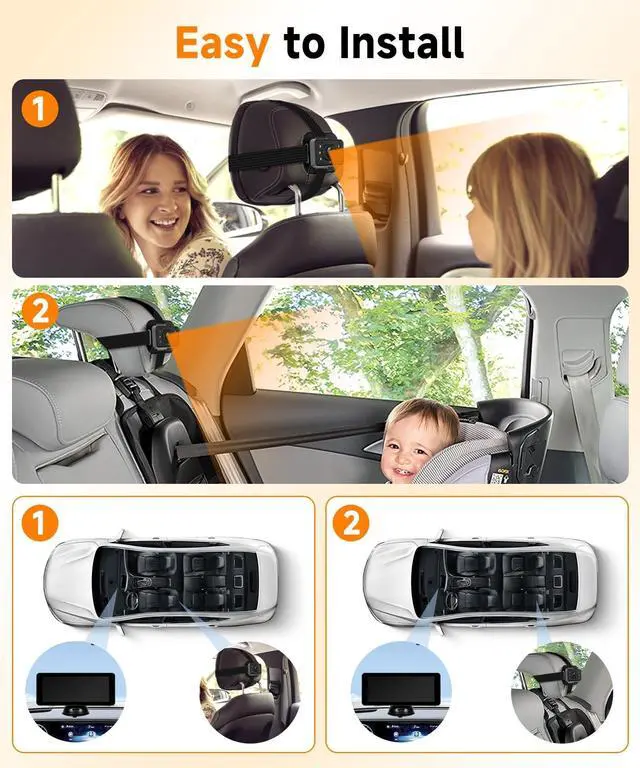 Easy to Install

1

2

1

2