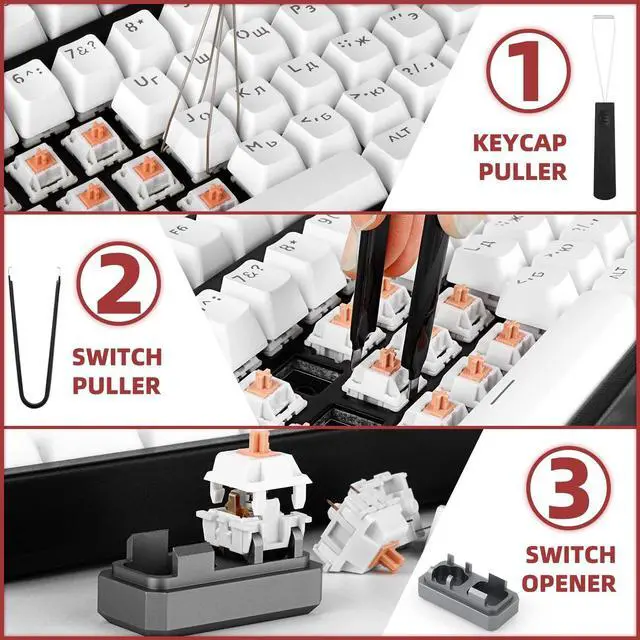 1
KEYCAP PULLER

2
SWITCH PULLER

3
SWITCH OPENER