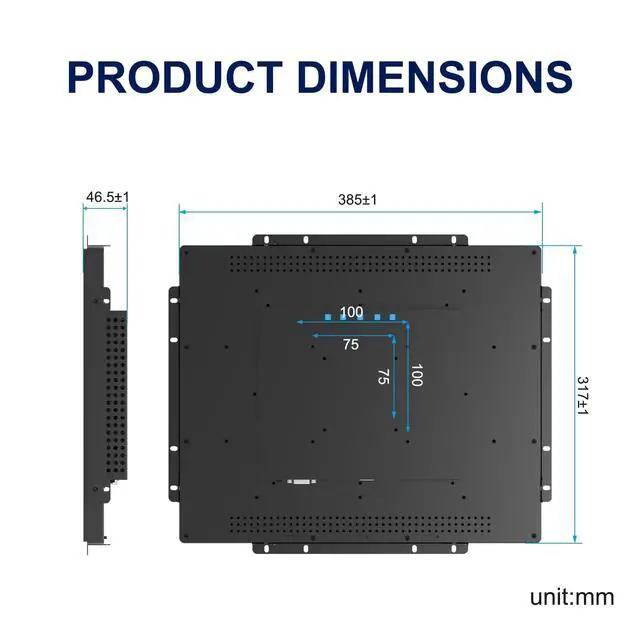 PRODUCT DIMENSIONS

46.5±1

385±1

100

75

75

100

317±1

unit:mm