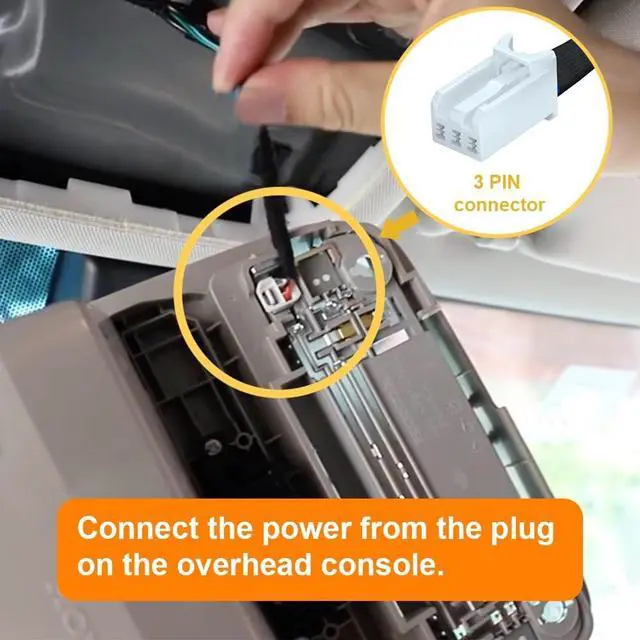 3 PIN
connector

Connect the power from the plug on the overhead console.