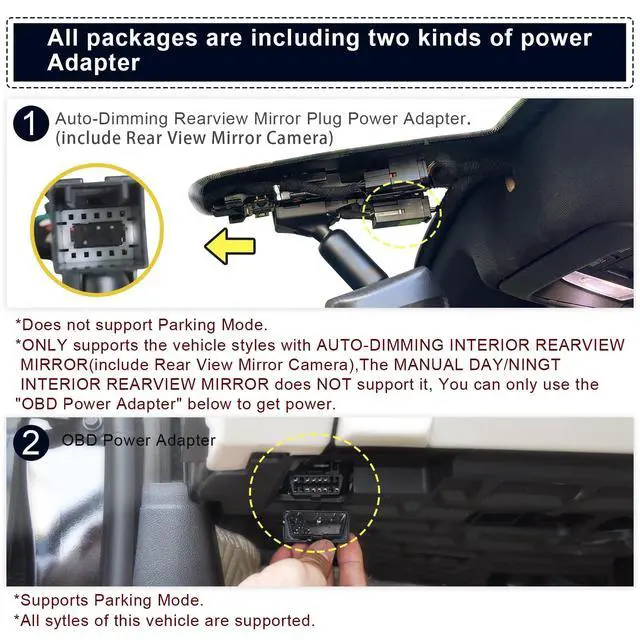 All packages are including two kinds of power Adapter

1 Auto-Dimming Rearview Mirror Plug Power Adapter. (include Rear View Mirror Camera)

*Does not support Parking Mode.
*ONLY supports the vehicle styles with AUTO-DIMMING INTERIOR REARVIEW MIRROR(include Rear View Mirror Camera),The MANUAL DAY/NINGT INTERIOR REARVIEW MIRROR does NOT support it, You can only use the "OBD Power Adapter" below to get power.

2 OBD Power Adapter

*Supports Parking Mode.
*All sytles of this vehicle are supported.