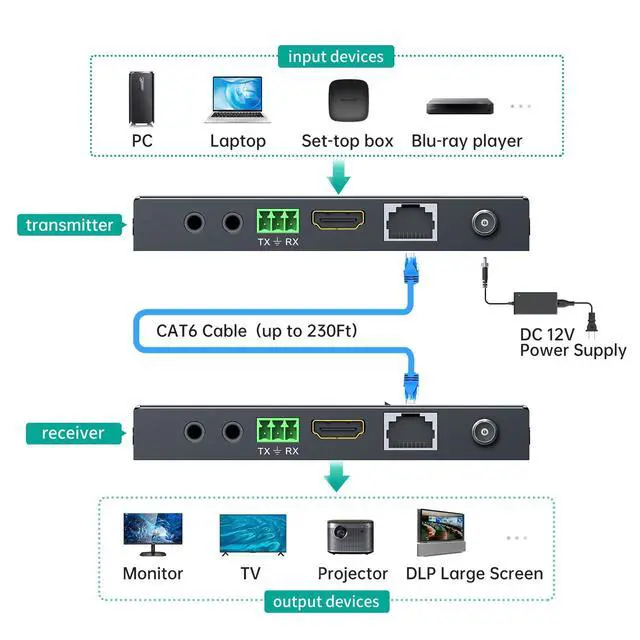 input devices

PC Laptop Set-top box Blu-ray player

transmitter

TX ⏚ RX

CAT6 Cable (up to 230Ft)

DC 12V
Power Supply

receiver

TX ⏚ RX

Monitor TV Projector DLP Large Screen

output devices