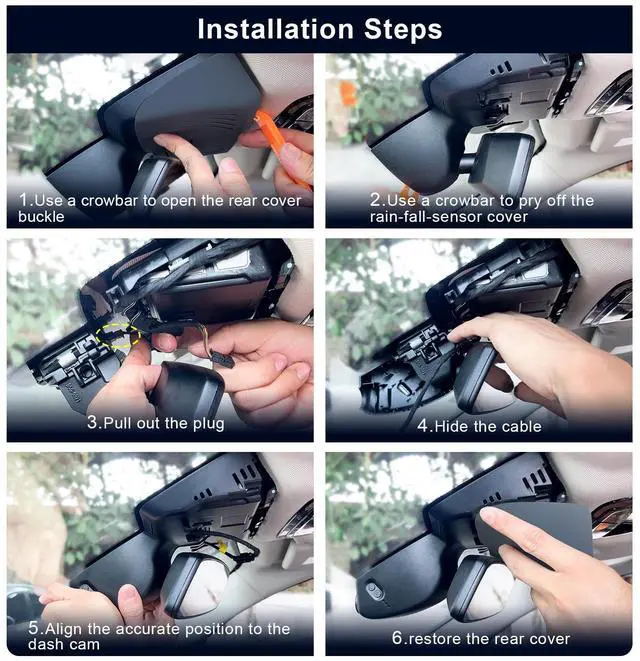 Installation Steps

1.Use a crowbar to open the rear cover buckle

2.Use a crowbar to pry off the rain-fall-sensor cover

3.Pull out the plug

4.Hide the cable

5.Align the accurate position to the dash cam

6.restore the rear cover