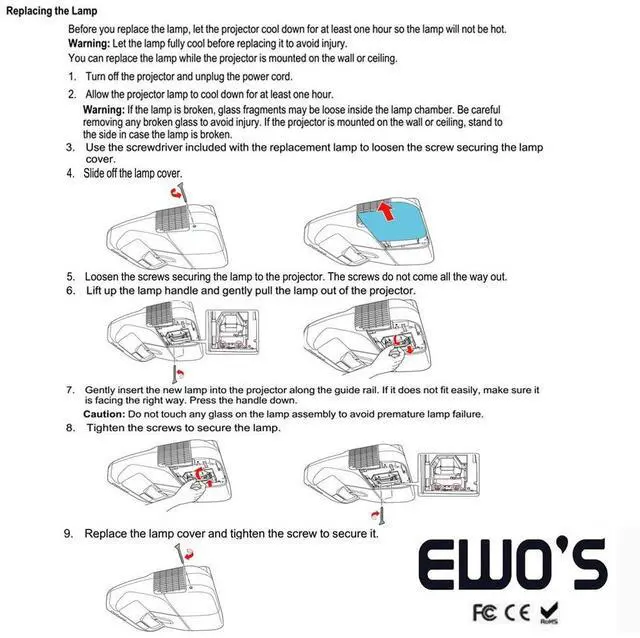 Replacing the Lamp

Before you replace the lamp, let the projector cool down for at least one hour so the lamp will not be hot.
Warning: Let the lamp fully cool before replacing it to avoid injury.
You can replace the lamp while the projector is mounted on the wall or ceiling.

1. Turn off the projector and unplug the power cord.
2. Allow the projector lamp to cool down for at least one hour.
Warning: If the lamp is broken, glass fragments may be loose inside the lamp chamber. Be careful removing any broken glass to avoid injury. If the projector is mounted on the wall or ceiling, stand to the side in case the lamp is broken.
3. Use the screwdriver included with the replacement lamp to loosen the screw securing the lamp cover.
4. Slide off the lamp cover.

5. Loosen the screws securing the lamp to the projector. The screws do not come all the way out.
6. Lift up the lamp handle and gently pull the lamp out of the projector.

7. Gently insert the new lamp into the projector along the guide rail. If it does not fit easily, make sure it is facing the right way. Press the handle down.
Caution: Do not touch any glass on the lamp assembly to avoid premature lamp failure.
8. Tighten the screws to secure the lamp.

9. Replace the lamp cover and tighten the screw to secure it.

EWO'S

FC CE RoHS