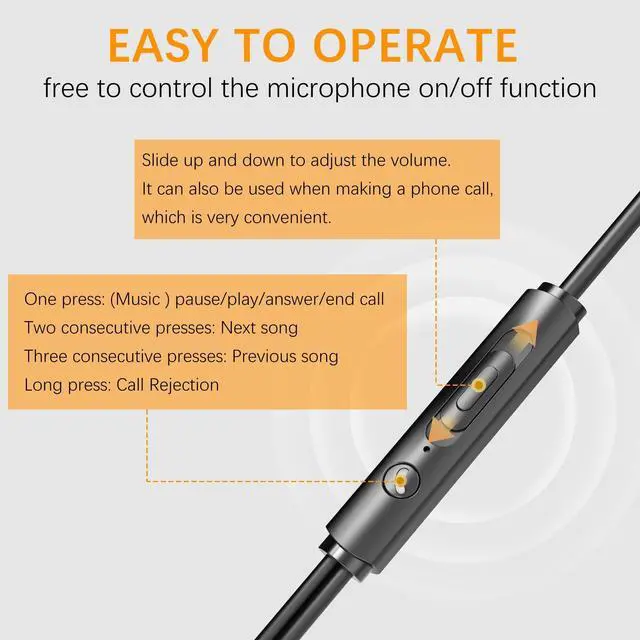 EASY TO OPERATE
free to control the microphone on/off function

Slide up and down to adjust the volume.
It can also be used when making a phone call, which is very convenient.

One press: (Music ) pause/play/answer/end call
Two consecutive presses: Next song
Three consecutive presses: Previous song
Long press: Call Rejection