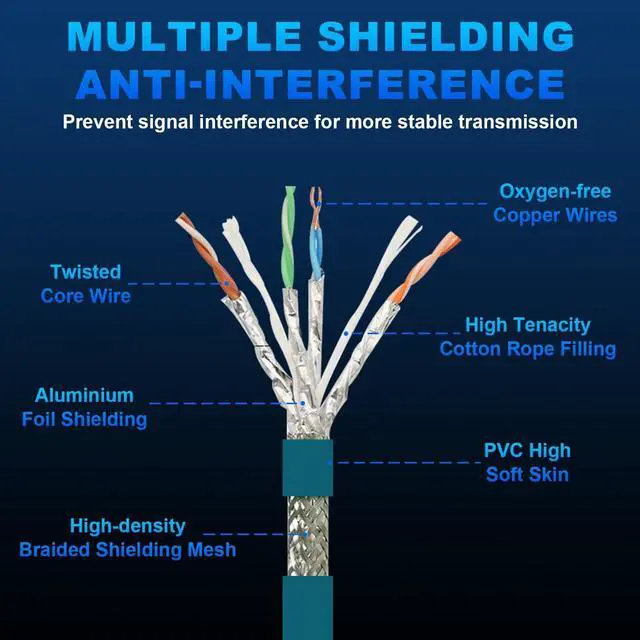 MULTIPLE SHIELDING
ANTI-INTERFERENCE
Prevent signal interference for more stable transmission

Oxygen-free
Copper Wires

Twisted
Core Wire

High Tenacity
Cotton Rope Filling

Aluminium
Foil Shielding

PVC High
Soft Skin

High-density
Braided Shielding Mesh