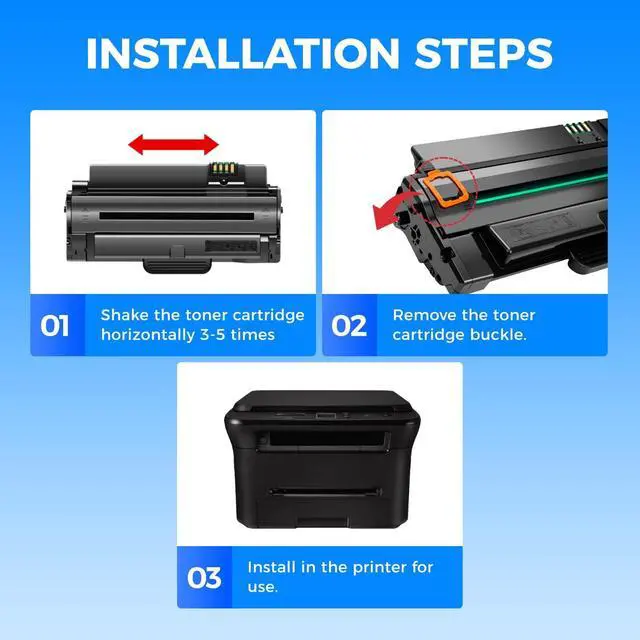 INSTALLATION STEPS

01 Shake the toner cartridge horizontally 3-5 times

02 Remove the toner cartridge buckle.

03 Install in the printer for use.