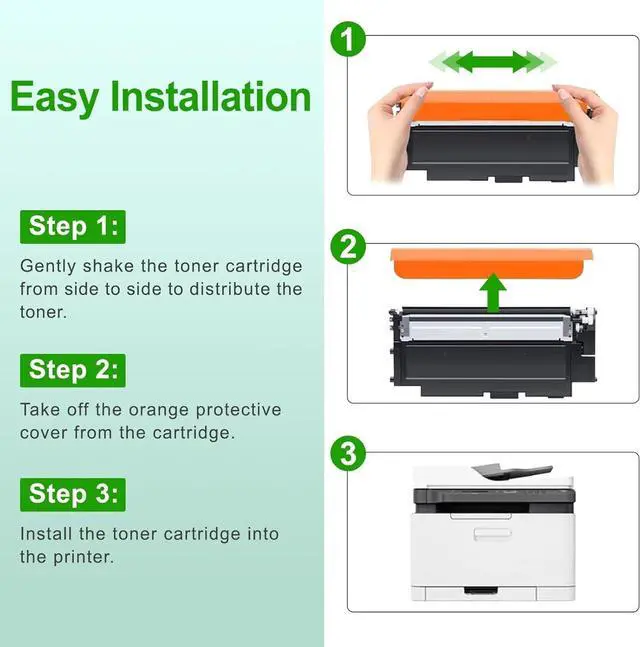 Easy Installation

Step 1:

Gently shake the toner cartridge from side to side to distribute the toner.

Step 2:

Take off the orange protective cover from the cartridge.

Step 3:

Install the toner cartridge into the printer.

1

2

3