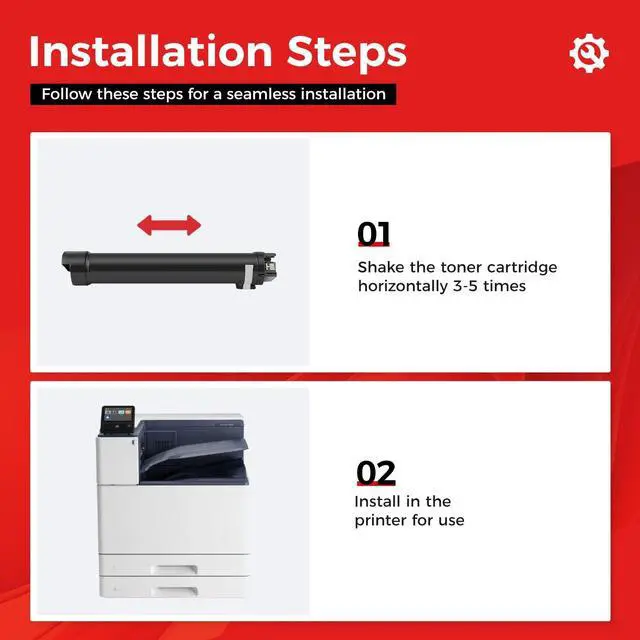 Installation Steps

Follow these steps for a seamless installation

01

Shake the toner cartridge horizontally 3-5 times

02

Install in the printer for use