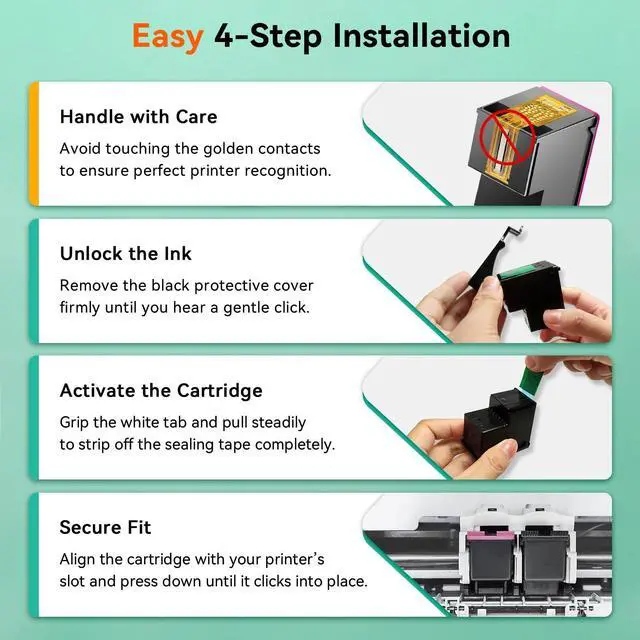 Easy 4-Step Installation

Handle with Care
Avoid touching the golden contacts to ensure perfect printer recognition.

Unlock the Ink
Remove the black protective cover firmly until you hear a gentle click.

Activate the Cartridge
Grip the white tab and pull steadily to strip off the sealing tape completely.

Secure Fit
Align the cartridge with your printer's slot and press down until it clicks into place.