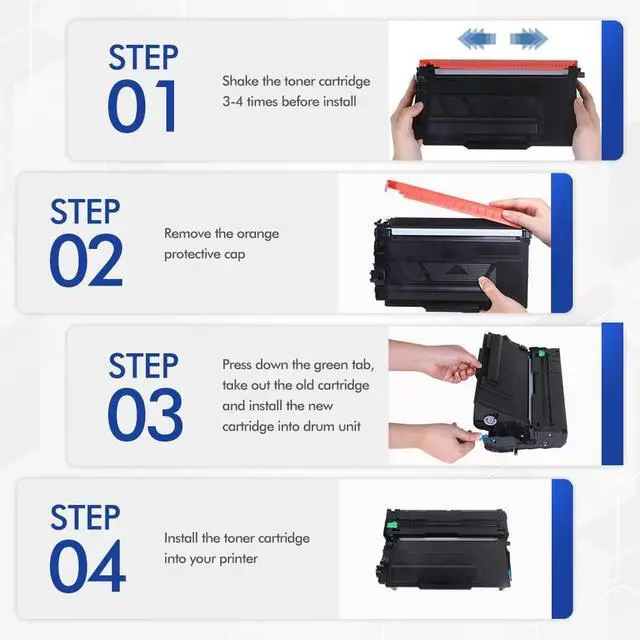 STEP
01

Shake the toner cartridge 3-4 times before install

STEP
02

Remove the orange protective cap

STEP
03

Press down the green tab, take out the old cartridge and install the new cartridge into drum unit

STEP
04

Install the toner cartridge into your printer