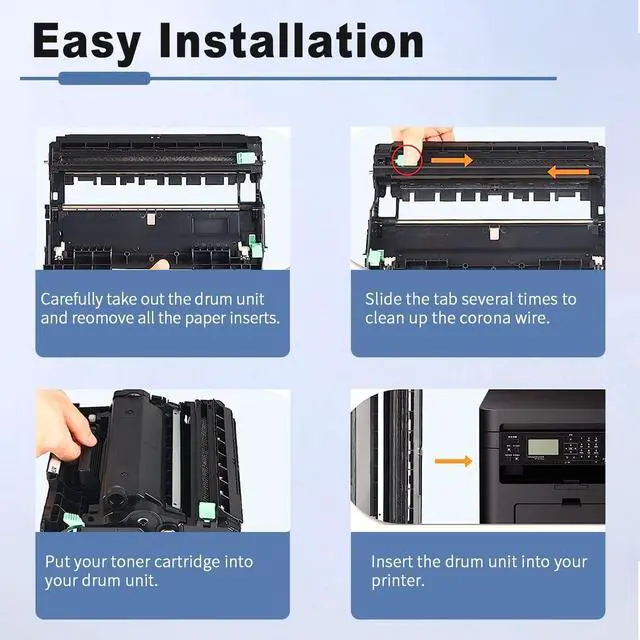 Easy Installation

Carefully take out the drum unit and reomove all the paper inserts.

Slide the tab several times to clean up the corona wire.

Put your toner cartridge into your drum unit.

Insert the drum unit into your printer.