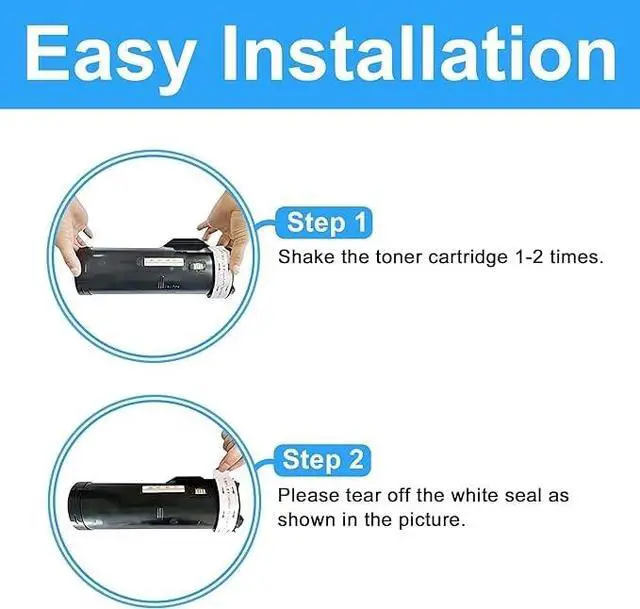 Easy Installation

Step 1
Shake the toner cartridge 1-2 times.

Step 2
Please tear off the white seal as shown in the picture.