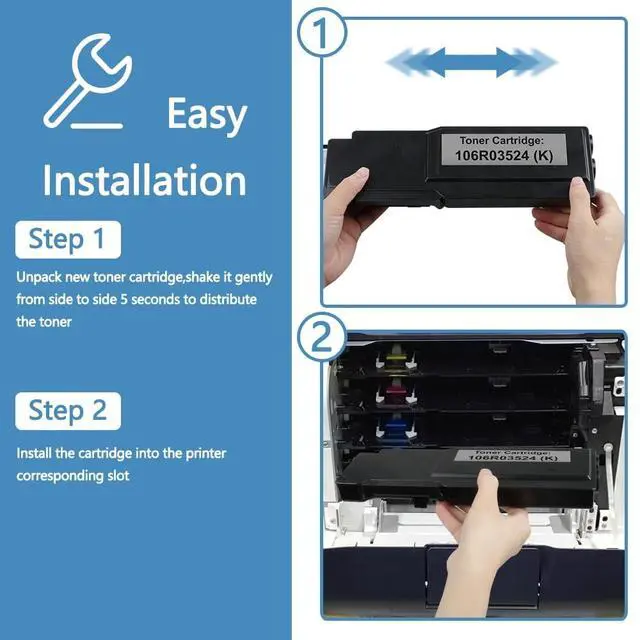 Easy Installation

Step 1

Unpack new toner cartridge,shake it gently from side to side 5 seconds to distribute the toner

Step 2

Install the cartridge into the printer corresponding slot

1

Toner Cartridge:
106R03524 (K)

2

Toner Cartridge:
106R03524 (K)