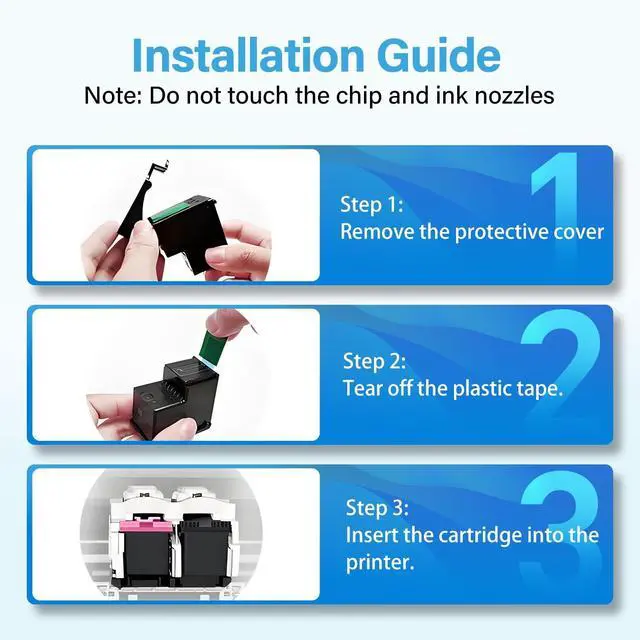 Installation Guide
Note: Do not touch the chip and ink nozzles

1
Step 1:
Remove the protective cover

2
Step 2:
Tear off the plastic tape.

3
Step 3:
Insert the cartridge into the printer.