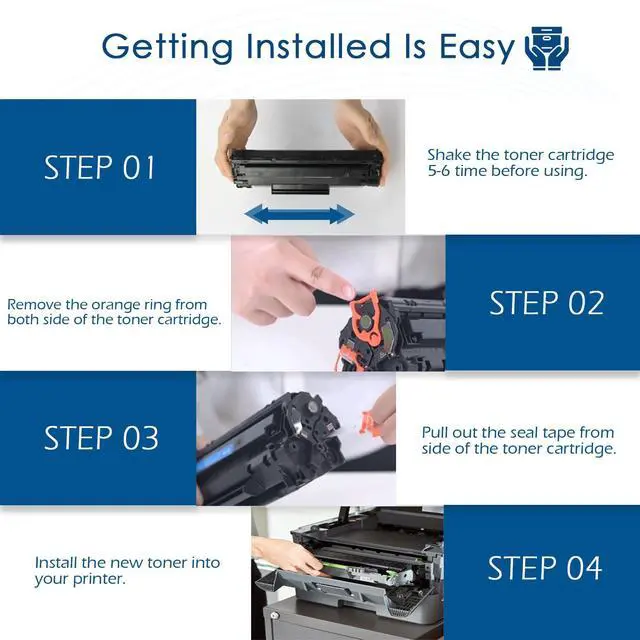 Getting Installed Is Easy

STEP 01

Shake the toner cartridge 5-6 time before using.

Remove the orange ring from both side of the toner cartridge.

STEP 02

STEP 03

Pull out the seal tape from side of the toner cartridge.

Install the new toner into your printer.

STEP 04