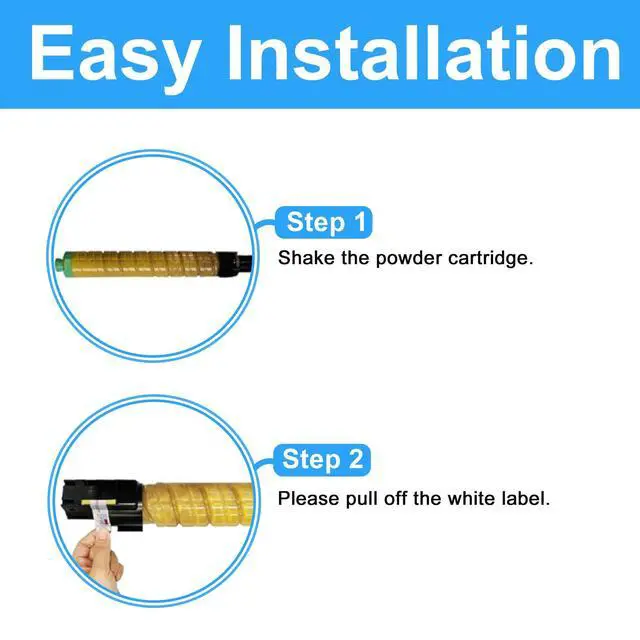 Easy Installation

Step 1

Shake the powder cartridge.

Step 2

Please pull off the white label.