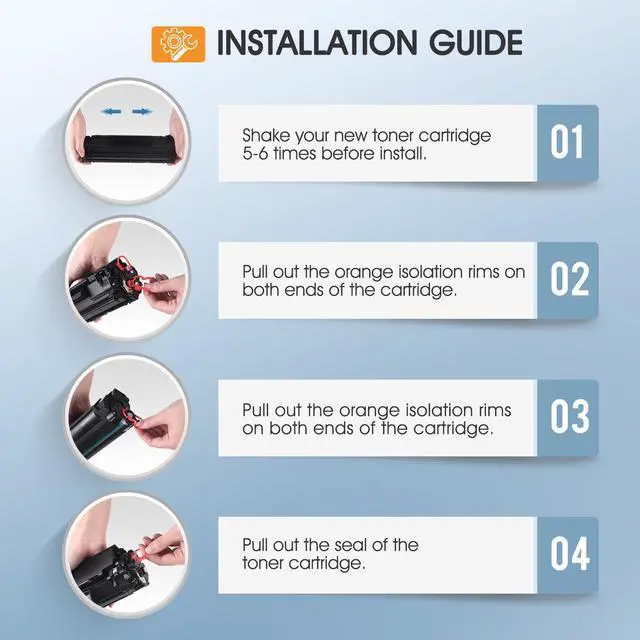 INSTALLATION GUIDE

Shake your new toner cartridge 5-6 times before install.

01

Pull out the orange isolation rims on both ends of the cartridge.

02

Pull out the orange isolation rims on both ends of the cartridge.

03

Pull out the seal of the toner cartridge.

04