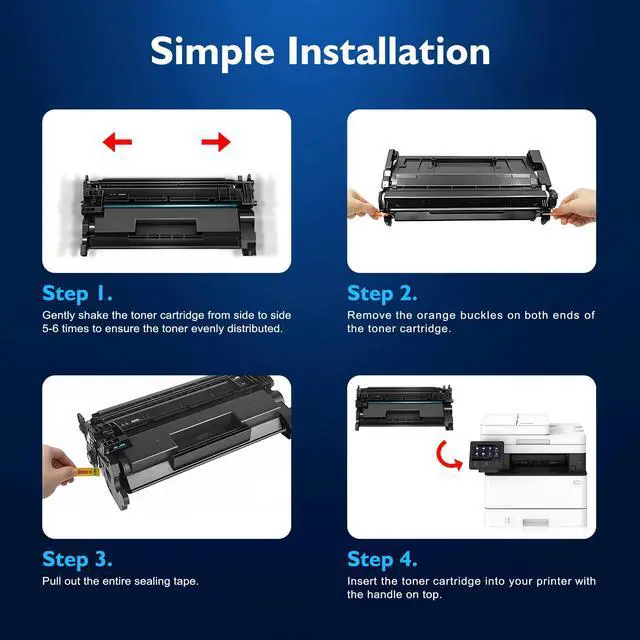 Simple Installation

Step 1.
Gently shake the toner cartridge from side to side 5-6 times to ensure the toner evenly distributed.

Step 2.
Remove the orange buckles on both ends of the toner cartridge.

Step 3.
Pull out the entire sealing tape.

Step 4.
Insert the toner cartridge into your printer with the handle on top.