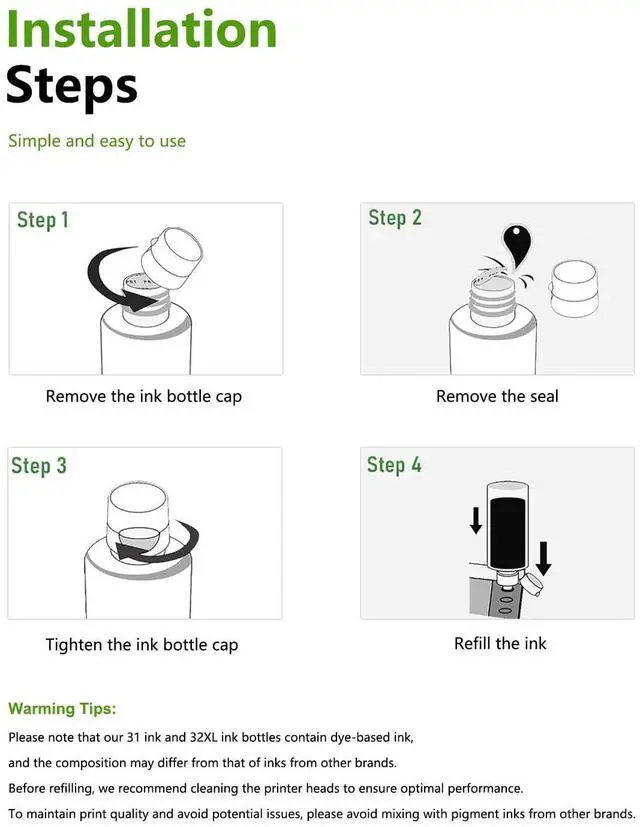 Installation Steps

Simple and easy to use

Step 1

Remove the ink bottle cap

Step 2

Remove the seal

Step 3

Tighten the ink bottle cap

Step 4

Refill the ink

Warming Tips:

Please note that our 31 ink and 32XL ink bottles contain dye-based ink, and the composition may differ from that of inks from other brands.

Before refilling, we recommend cleaning the printer heads to ensure optimal performance.

To maintain print quality and avoid potential issues, please avoid mixing with pigment inks from other brands.