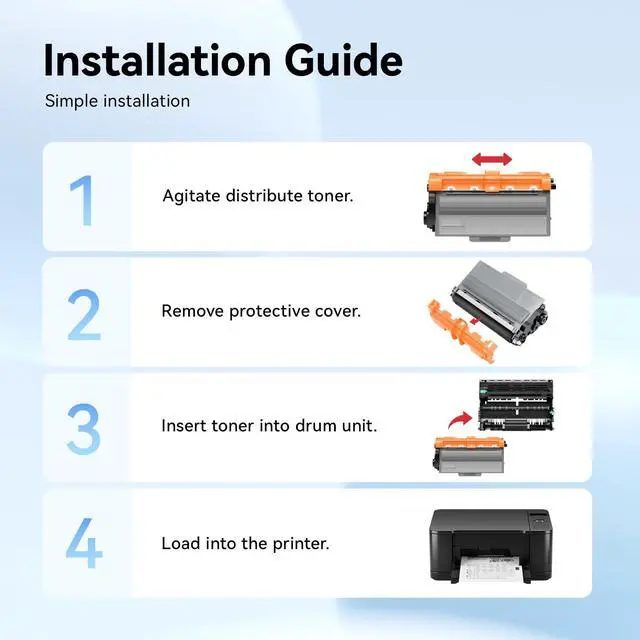 Installation Guide

Simple installation

1

Agitate distribute toner.

2

Remove protective cover.

3

Insert toner into drum unit.

4

Load into the printer.