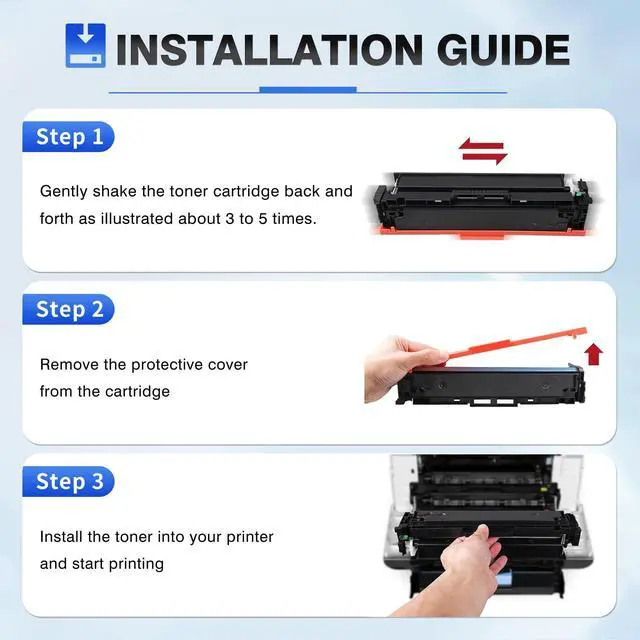 INSTALLATION GUIDE

Step 1

Gently shake the toner cartridge back and forth as illustrated about 3 to 5 times.

Step 2

Remove the protective cover from the cartridge

Step 3

Install the toner into your printer and start printing