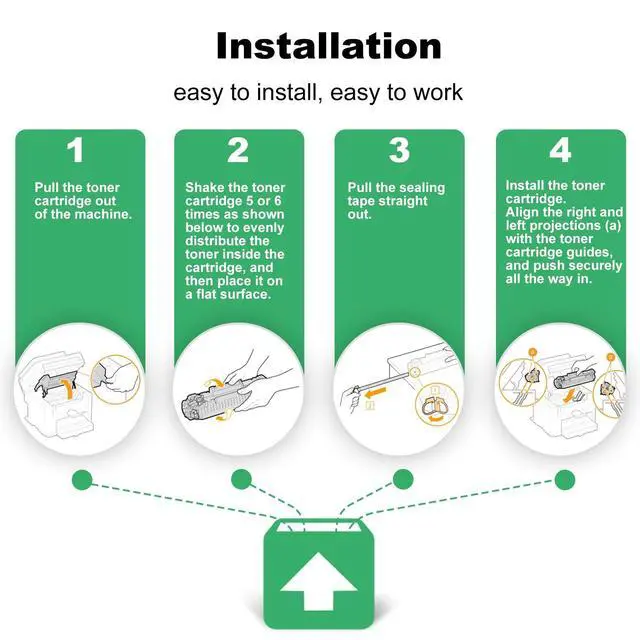 Installation

easy to install, easy to work

1

Pull the toner cartridge out of the machine.

2

Shake the toner cartridge 5 or 6 times as shown below to evenly distribute the toner inside the cartridge, and then place it on a flat surface.

3

Pull the sealing tape straight out.

4

Install the toner cartridge.
Align the right and left projections (a) with the toner cartridge guides, and push securely all the way in.