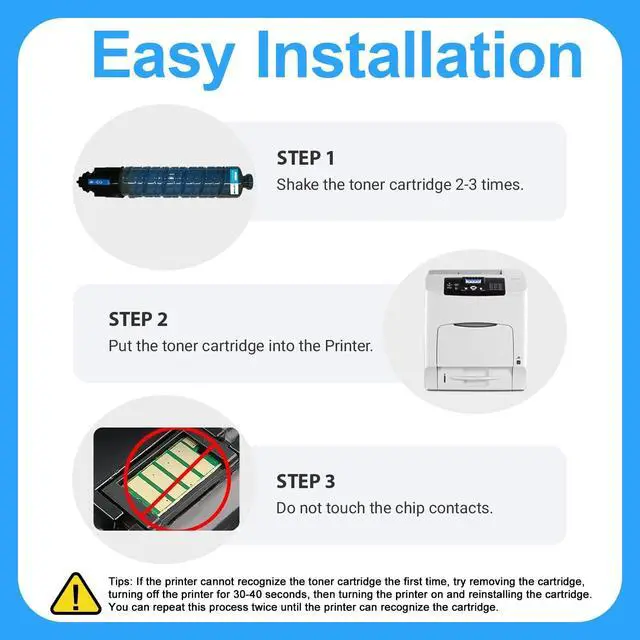 Easy Installation

STEP 1
Shake the toner cartridge 2-3 times.

STEP 2
Put the toner cartridge into the Printer.

STEP 3
Do not touch the chip contacts.

Tips: If the printer cannot recognize the toner cartridge the first time, try removing the cartridge, turning off the printer for 30-40 seconds, then turning the printer on and reinstalling the cartridge. You can repeat this process twice until the printer can recognize the cartridge.