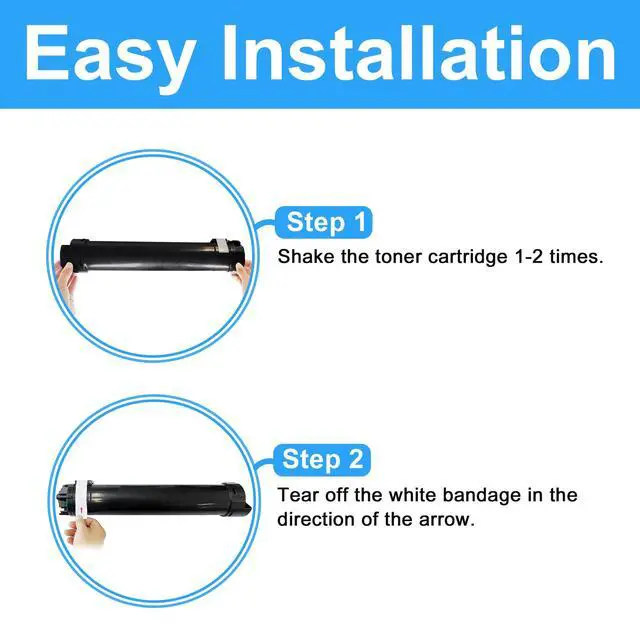 Easy Installation

Step 1
Shake the toner cartridge 1-2 times.

Step 2
Tear off the white bandage in the direction of the arrow.