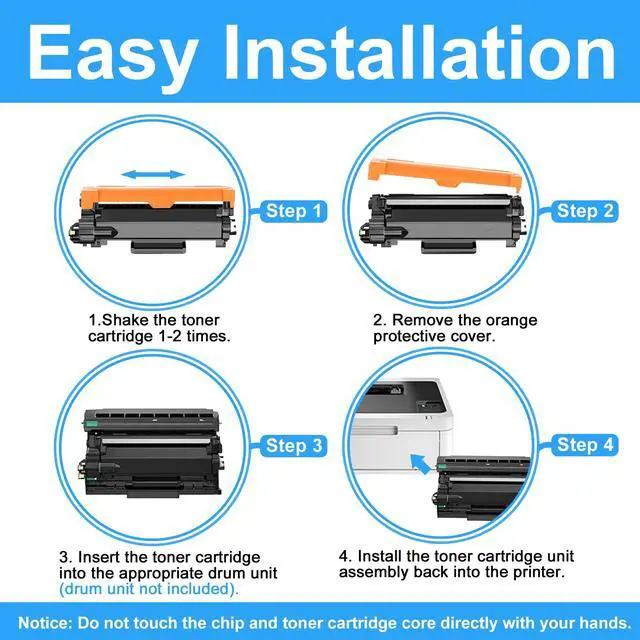 Easy Installation

Step 1

1.Shake the toner cartridge 1-2 times.

Step 2

2. Remove the orange protective cover.

Step 3

3. Insert the toner cartridge into the appropriate drum unit (drum unit not included).

Step 4

4. Install the toner cartridge unit assembly back into the printer.

Notice: Do not touch the chip and toner cartridge core directly with your hands.