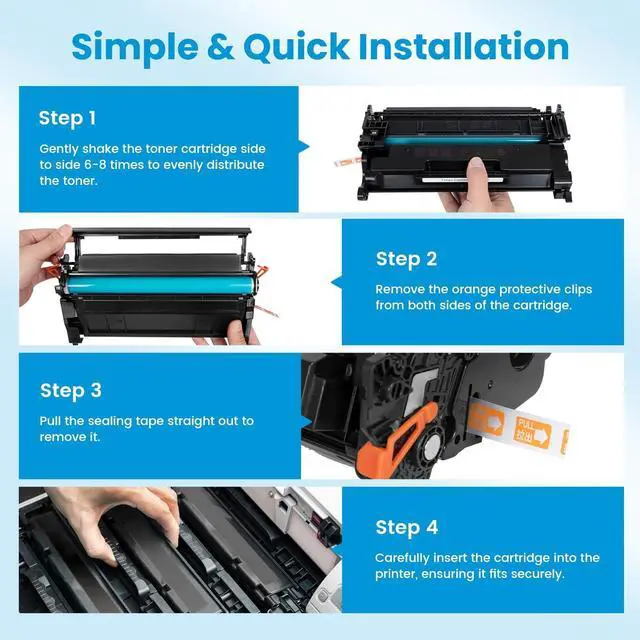 Simple & Quick Installation

Step 1

Gently shake the toner cartridge side to side 6~8 times to evenly distribute the toner.

Step 2

Remove the orange protective clips from both sides of the cartridge.

Step 3

Pull the sealing tape straight out to remove it.

PULL 拉出

Step 4

Carefully insert the cartridge into the printer, ensuring it fits securely.