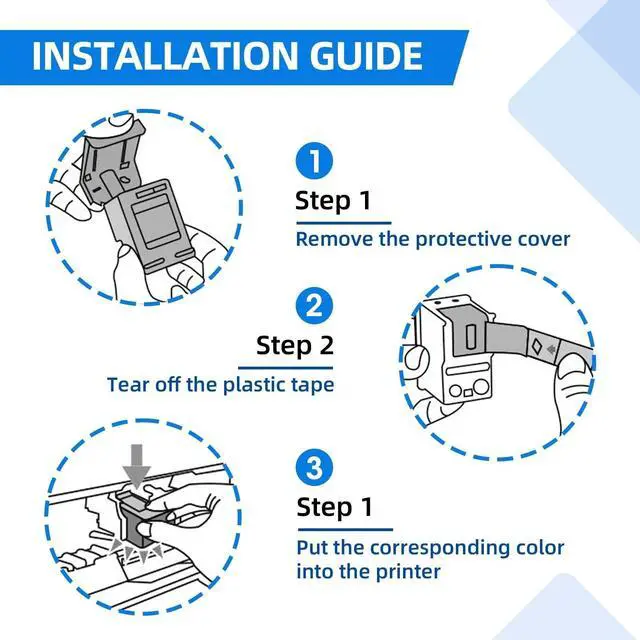 INSTALLATION GUIDE

1
Step 1
Remove the protective cover

2
Step 2
Tear off the plastic tape

3
Step 1
Put the corresponding color into the printer