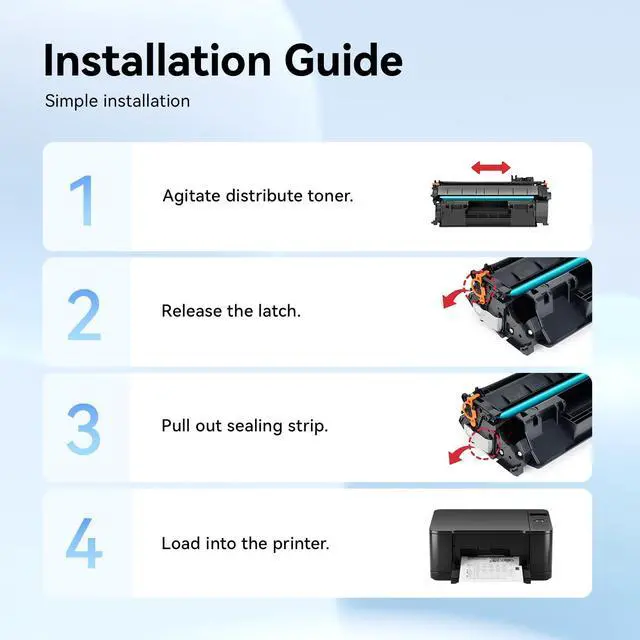 Installation Guide

Simple installation

1

Agitate distribute toner.

2

Release the latch.

3

Pull out sealing strip.

4

Load into the printer.