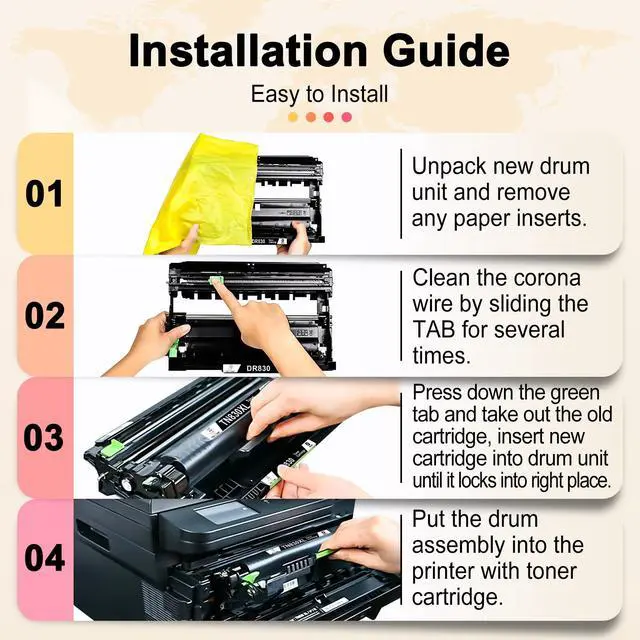 Installation Guide

Easy to Install

01

DR830

Unpack new drum unit and remove any paper inserts.

02

DR830

Clean the corona wire by sliding the TAB for several times.

03

TN830XL

Press down the green tab and take out the old cartridge, insert new cartridge into drum unit until it locks into right place.

04

TN830XL

Put the drum assembly into the printer with toner cartridge.