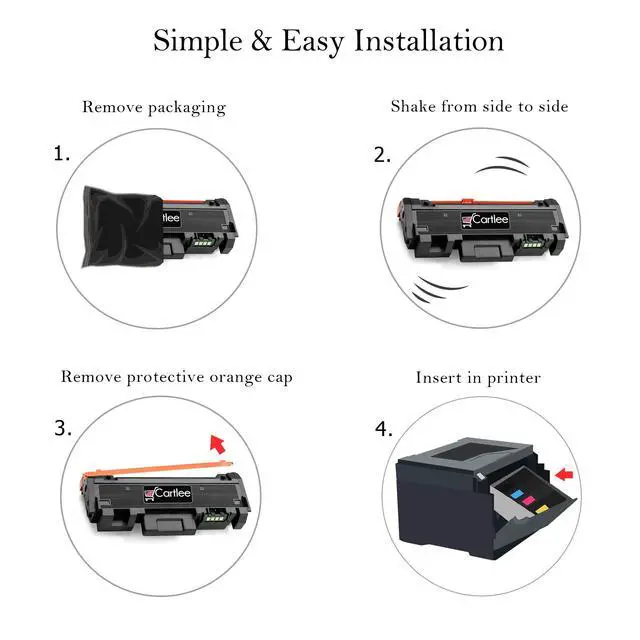 Simple & Easy Installation

Remove packaging

1.

Cartlee

Shake from side to side

2.

Cartlee

Remove protective orange cap

3.

Cartlee

Insert in printer

4.