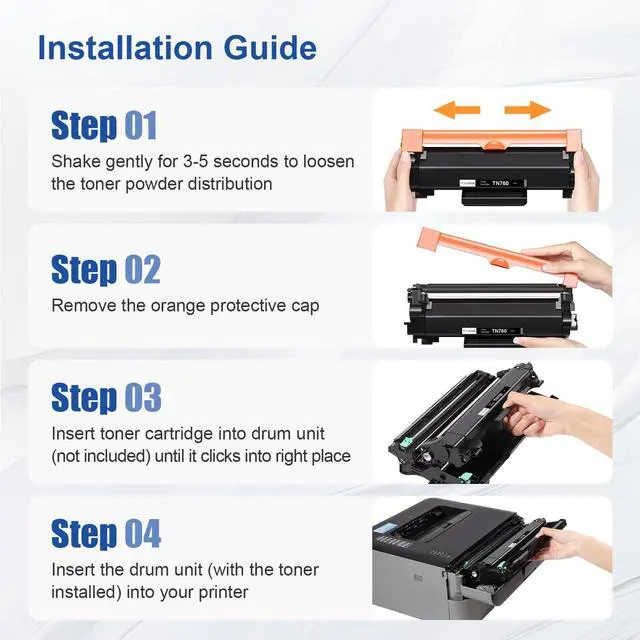 Installation Guide

Step 01
Shake gently for 3-5 seconds to loosen the toner powder distribution

TN760

Step 02
Remove the orange protective cap

TN760

Step 03
Insert toner cartridge into drum unit (not included) until it clicks into right place

Step 04
Insert the drum unit (with the toner installed) into your printer