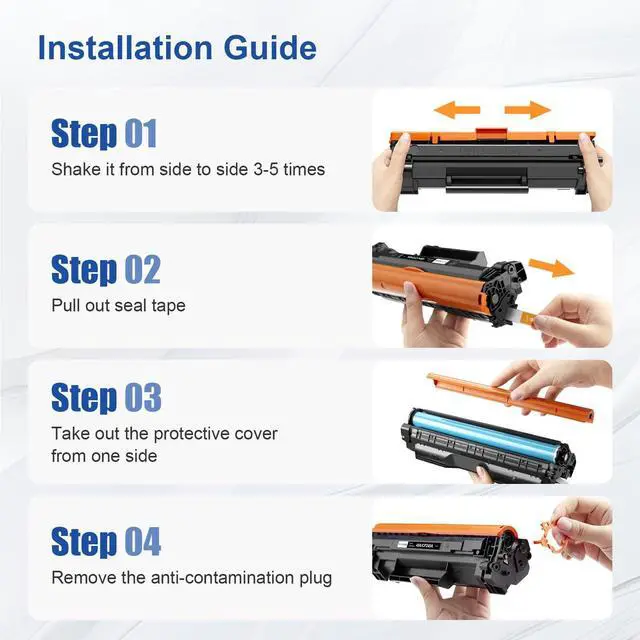 Installation Guide

Step 01
Shake it from side to side 3-5 times

Step 02
Pull out seal tape

Step 03
Take out the protective cover from one side

Step 04
Remove the anti-contamination plug