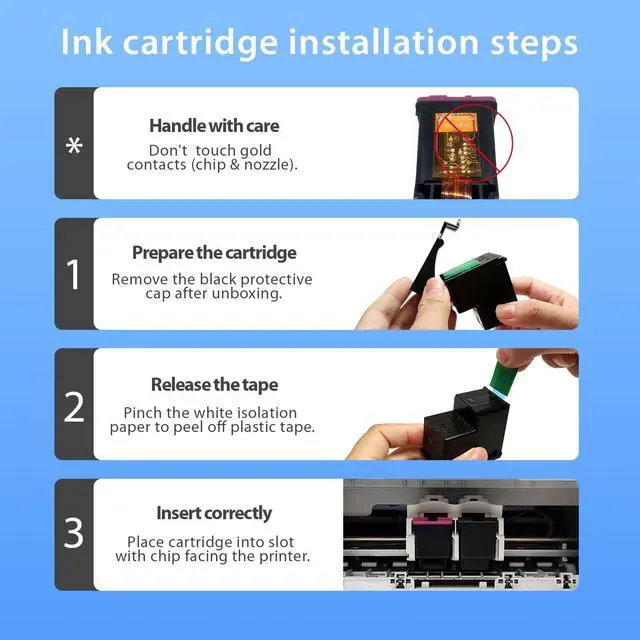 Ink cartridge installation steps

*

Handle with care

Don't touch gold contacts (chip & nozzle).

1

Prepare the cartridge

Remove the black protective cap after unboxing.

2

Release the tape

Pinch the white isolation paper to peel off plastic tape.

3

Insert correctly

Place cartridge into slot with chip facing the printer.