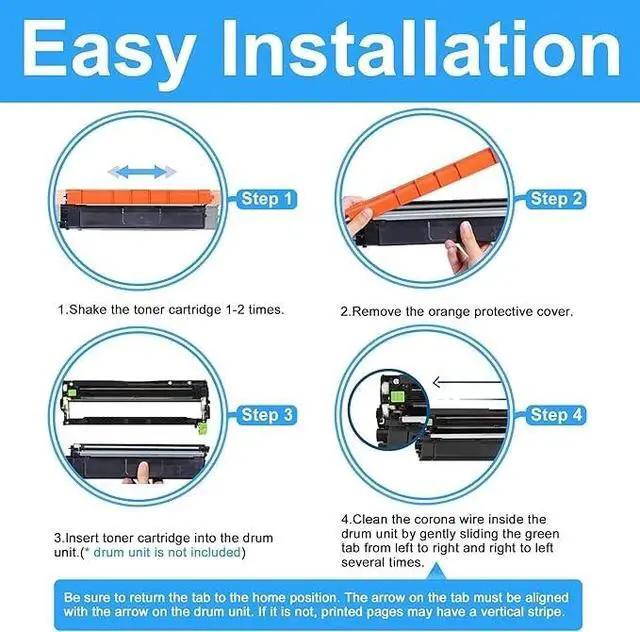 Easy Installation

Step 1

1.Shake the toner cartridge 1-2 times.

Step 2

2.Remove the orange protective cover.

Step 3

3.Insert toner cartridge into the drum unit.(* drum unit is not included)

Step 4

4.Clean the corona wire inside the drum unit by gently sliding the green tab from left to right and right to left several times.

Be sure to return the tab to the home position. The arrow on the tab must be aligned with the arrow on the drum unit. If it is not, printed pages may have a vertical stripe.