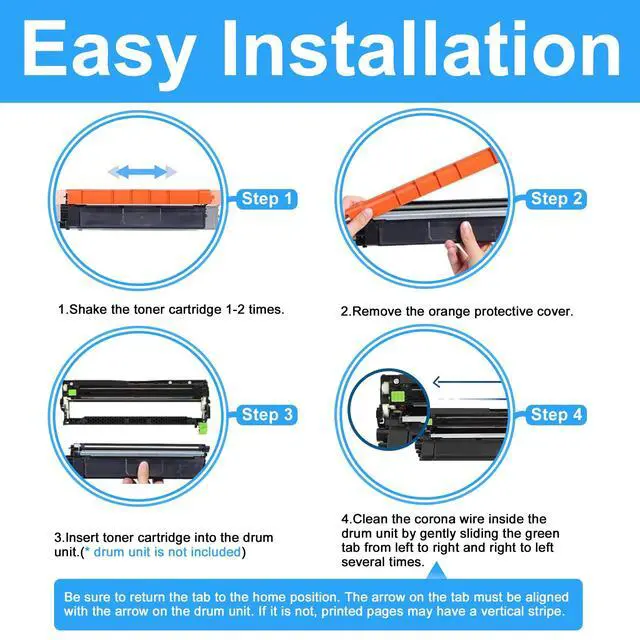 Easy Installation

Step 1

1.Shake the toner cartridge 1-2 times.

Step 2

2.Remove the orange protective cover.

Step 3

3.Insert toner cartridge into the drum unit.(* drum unit is not included)

Step 4

4.Clean the corona wire inside the drum unit by gently sliding the green tab from left to right and right to left several times.

Be sure to return the tab to the home position. The arrow on the tab must be aligned with the arrow on the drum unit. If it is not, printed pages may have a vertical stripe.