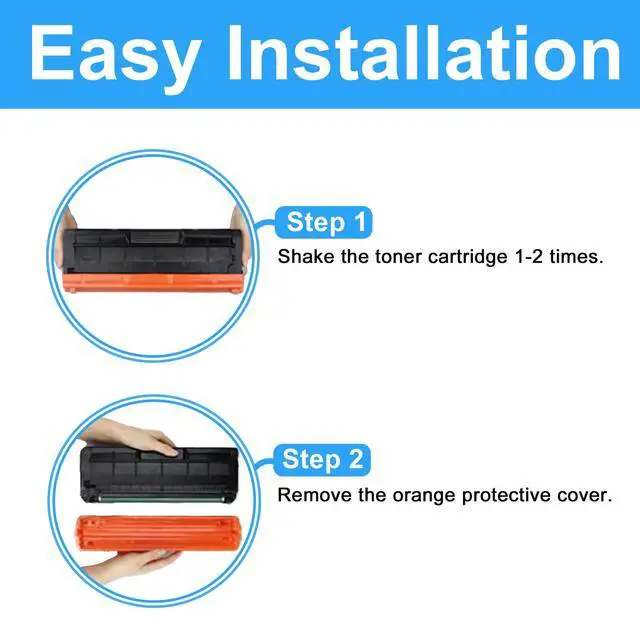 Easy Installation

Step 1

Shake the toner cartridge 1-2 times.

Step 2

Remove the orange protective cover.