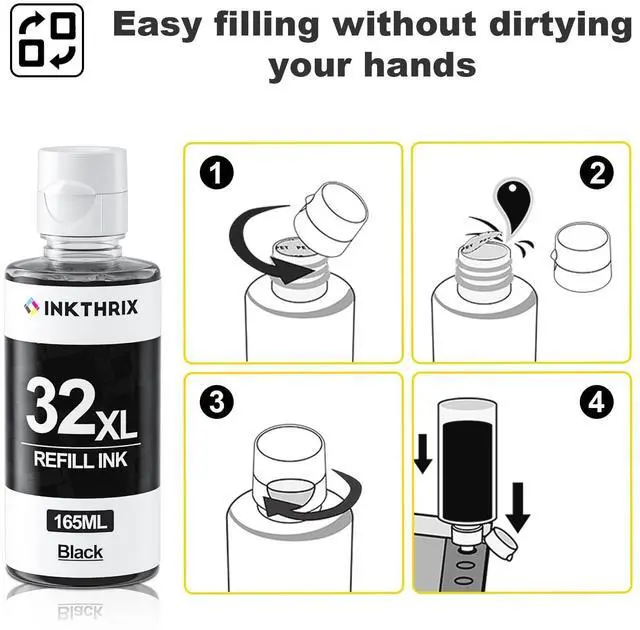 Easy filling without dirtying your hands

INKTHRIX
32XL
REFILL INK
165ML
Black

1
2
3
4