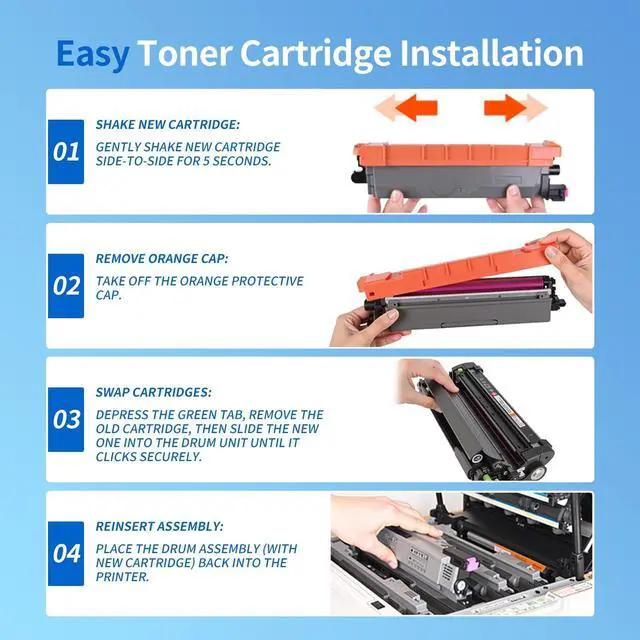 Easy Toner Cartridge Installation

01

SHAKE NEW CARTRIDGE:

GENTLY SHAKE NEW CARTRIDGE SIDE-TO-SIDE FOR 5 SECONDS.

02

REMOVE ORANGE CAP:

TAKE OFF THE ORANGE PROTECTIVE CAP.

03

SWAP CARTRIDGES:

DEPRESS THE GREEN TAB, REMOVE THE OLD CARTRIDGE, THEN SLIDE THE NEW ONE INTO THE DRUM UNIT UNTIL IT CLICKS SECURELY.

04

REINSERT ASSEMBLY:

PLACE THE DRUM ASSEMBLY (WITH NEW CARTRIDGE) BACK INTO THE PRINTER.