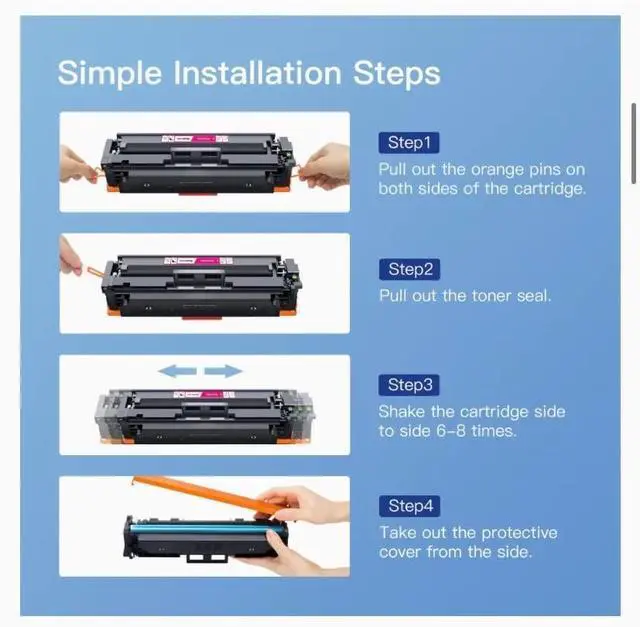 Simple Installation Steps

Step1
Pull out the orange pins on both sides of the cartridge.

Step2
Pull out the toner seal.

Step3
Shake the cartridge side to side 6-8 times.

Step4
Take out the protective cover from the side.