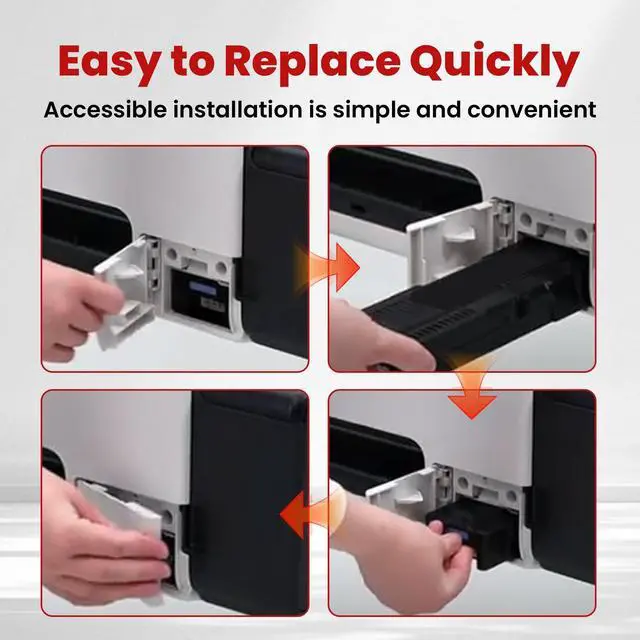 Easy to Replace Quickly

Accessible installation is simple and convenient