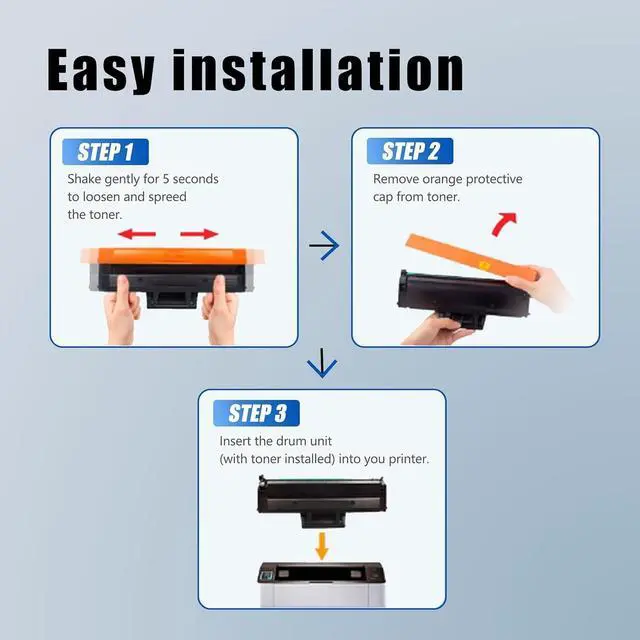 Easy installation

STEP 1

Shake gently for 5 seconds to loosen and spreed the toner.

STEP 2

Remove orange protective cap from toner.

STEP 3

Insert the drum unit (with toner installed) into you printer.