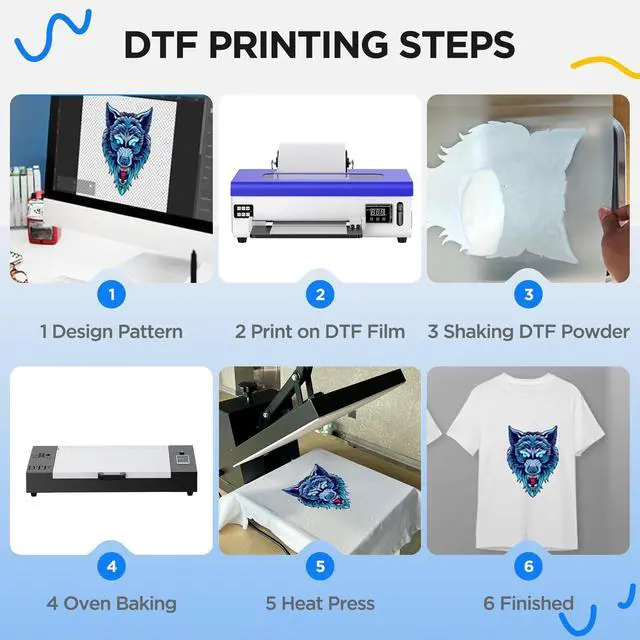 DTF PRINTING STEPS

1

1 Design Pattern

2

2 Print on DTF Film

3

3 Shaking DTF Powder

DTF

4

4 Oven Baking

5

5 Heat Press

6

6 Finished